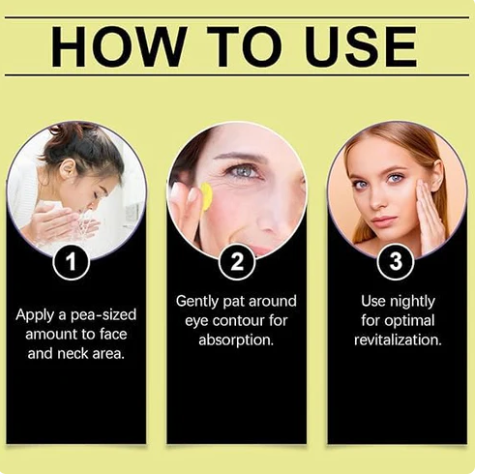 HOW TO USE

1

Apply a pea-sized amount to face and neck area.

2

Gently pat around eye contour for absorption.

3

Use nightly for optimal revitalization.